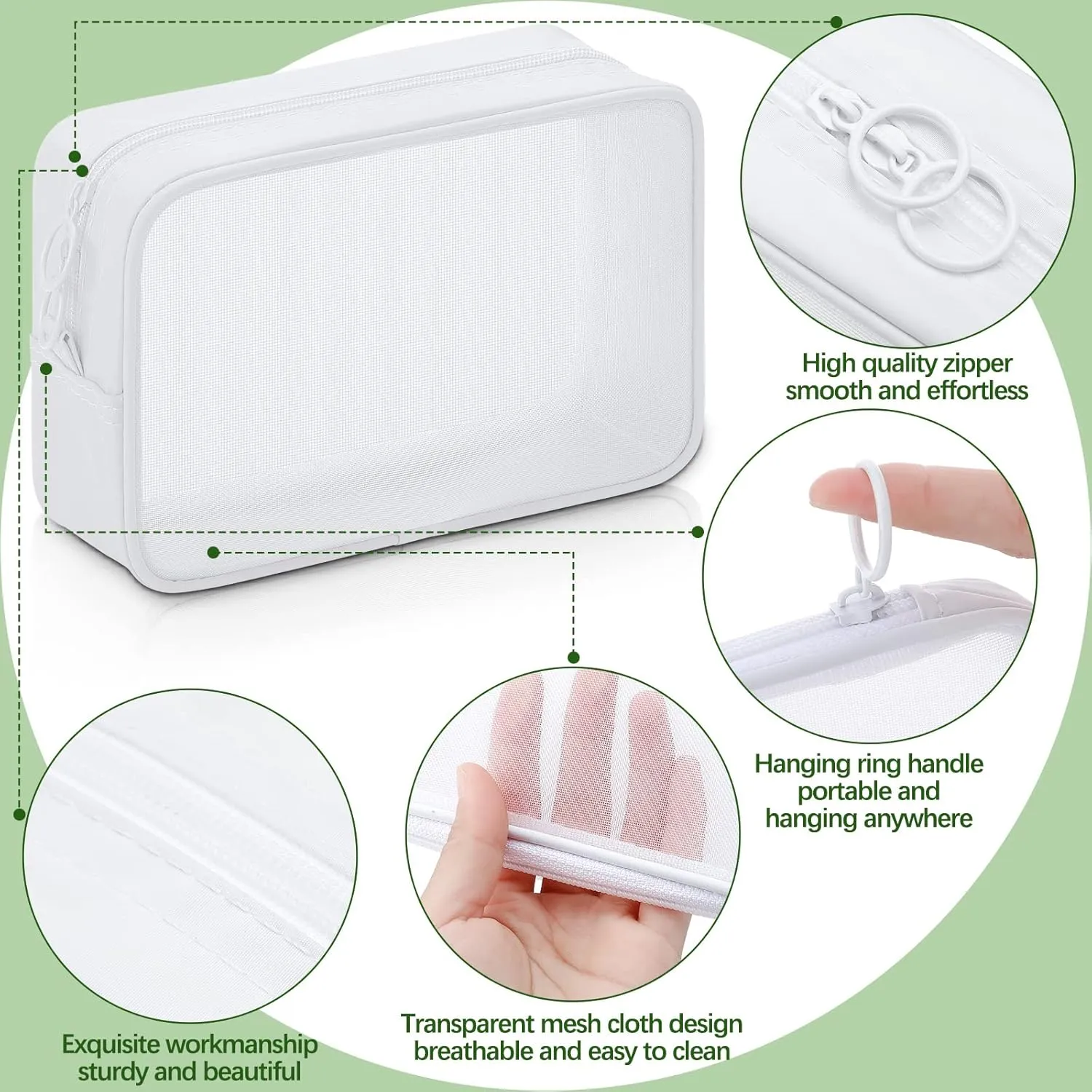 High quality zipper
smooth and effortless

Hanging ring handle
portable and
hanging anywhere

Transparent mesh cloth design
breathable and easy to clean

Exquisite workmanship
sturdy and beautiful